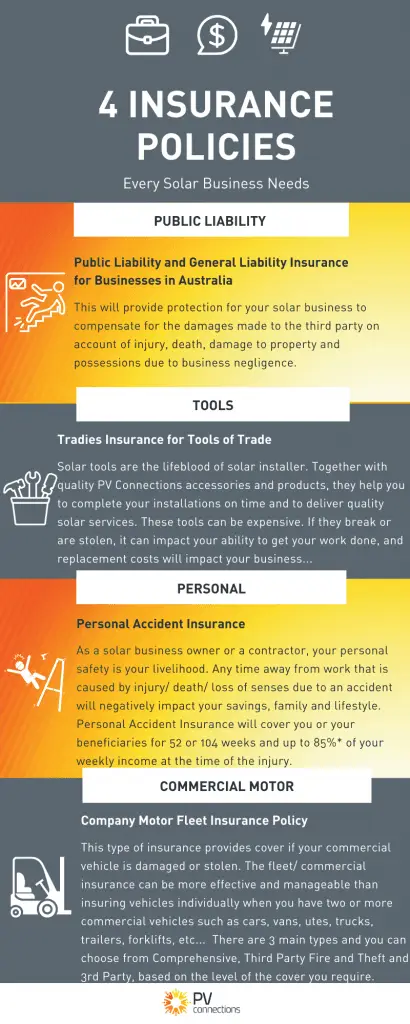 4 INSURANCE POLICIES

Every Solar Business Needs

PUBLIC LIABILITY

Public Liability and General Liability Insurance for Businesses in Australia

This will provide protection for your solar business to compensate for the damages made to the third party on account of injury, death, damage to property and possessions due to business negligence.

TOOLS

Tradies Insurance for Tools of Trade

Solar tools are the lifeblood of solar installer. Together with quality PV Connections accessories and products, they help you to complete your installations on time and to deliver quality solar services. These tools can be expensive. If they break or are stolen, it can impact your ability to get your work done, and replacement costs will impact your business...

PERSONAL

Personal Accident Insurance

As a solar business owner or a contractor, your personal safety is your livelihood. Any time away from work that is caused by injury/ death/ loss of senses due to an accident will negatively impact your savings, family and lifestyle. Personal Accident Insurance will cover you or your beneficiaries for 52 or 104 weeks and up to 85%* of your weekly income at the time of the injury.

COMMERCIAL MOTOR

Company Motor Fleet Insurance Policy

This type of insurance provides cover if your commercial vehicle is damaged or stolen. The fleet/ commercial insurance can be more effective and manageable than insuring vehicles individually when you have two or more commercial vehicles such as cars, vans, utes, trucks, trailers, forklifts, etc... There are 3 main types and you can choose from Comprehensive, Third Party Fire and Theft and 3rd Party, based on the level of the cover you require.

PV connections